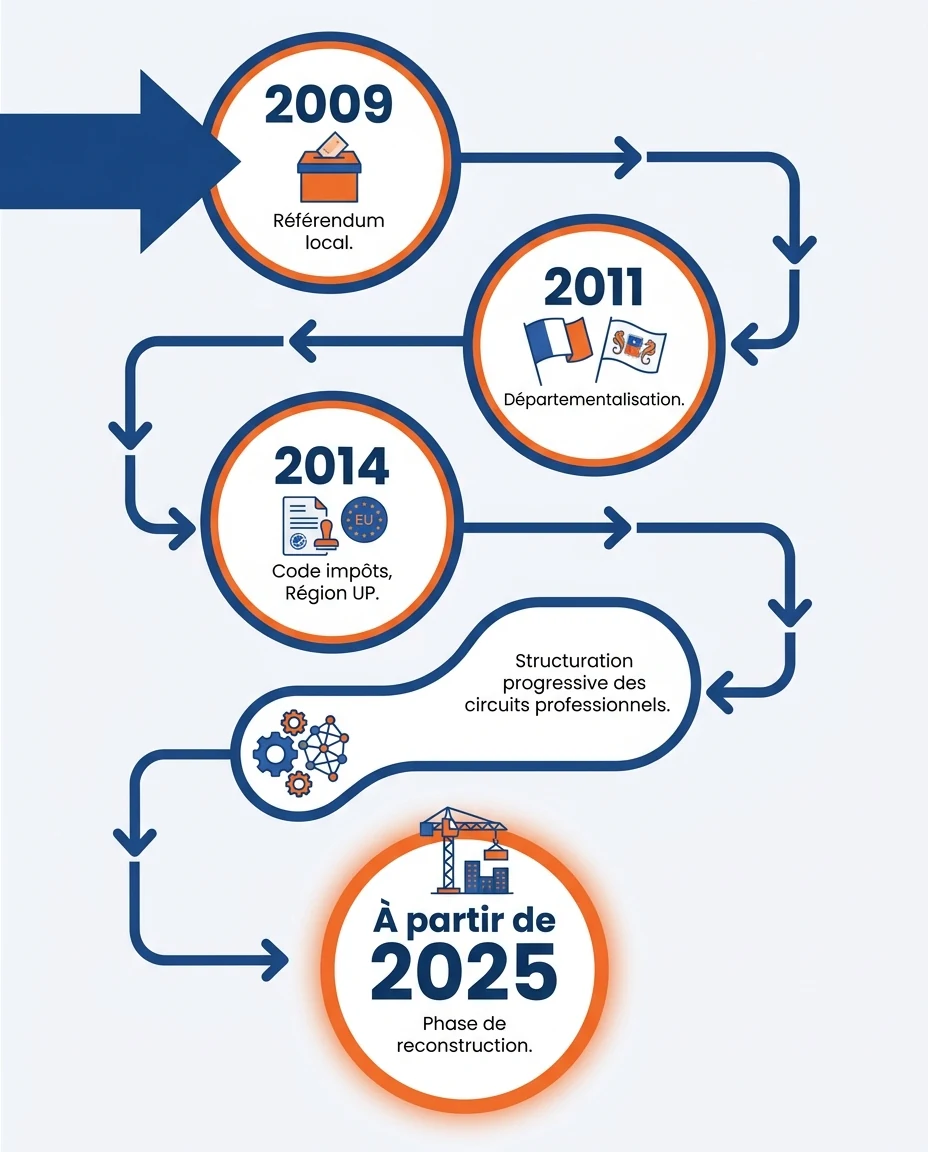 2009

Référendum local.

2011

Départementalisation.

2014

EU

Code impôts, Région UP.

Structuration progressive des circuits professionnels.

À partir de 2025

Phase de reconstruction.