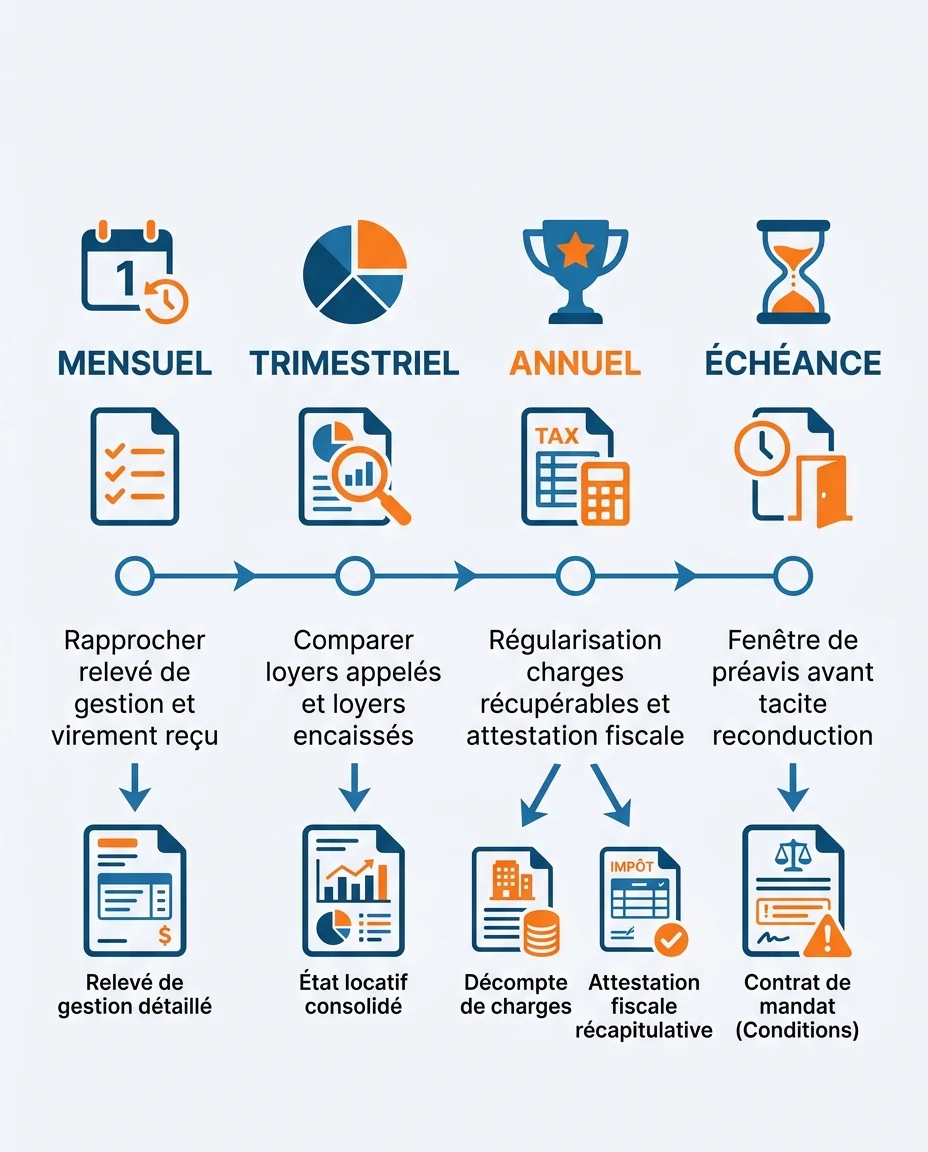 1

MENSUEL

TRIMESTRIEL

ANNUEL

ÉCHÉANCE

TAX

Rapprocher relevé de gestion et virement reçu

Comparer loyers appelés et loyers encaissés

Régularisation charges récupérables et attestation fiscale

Fenêtre de préavis avant tacite reconduction

$

IMPÔT

Relevé de gestion détaillé

État locatif consolidé

Décompte de charges

Attestation fiscale récapitulative

Contrat de mandat (Conditions)