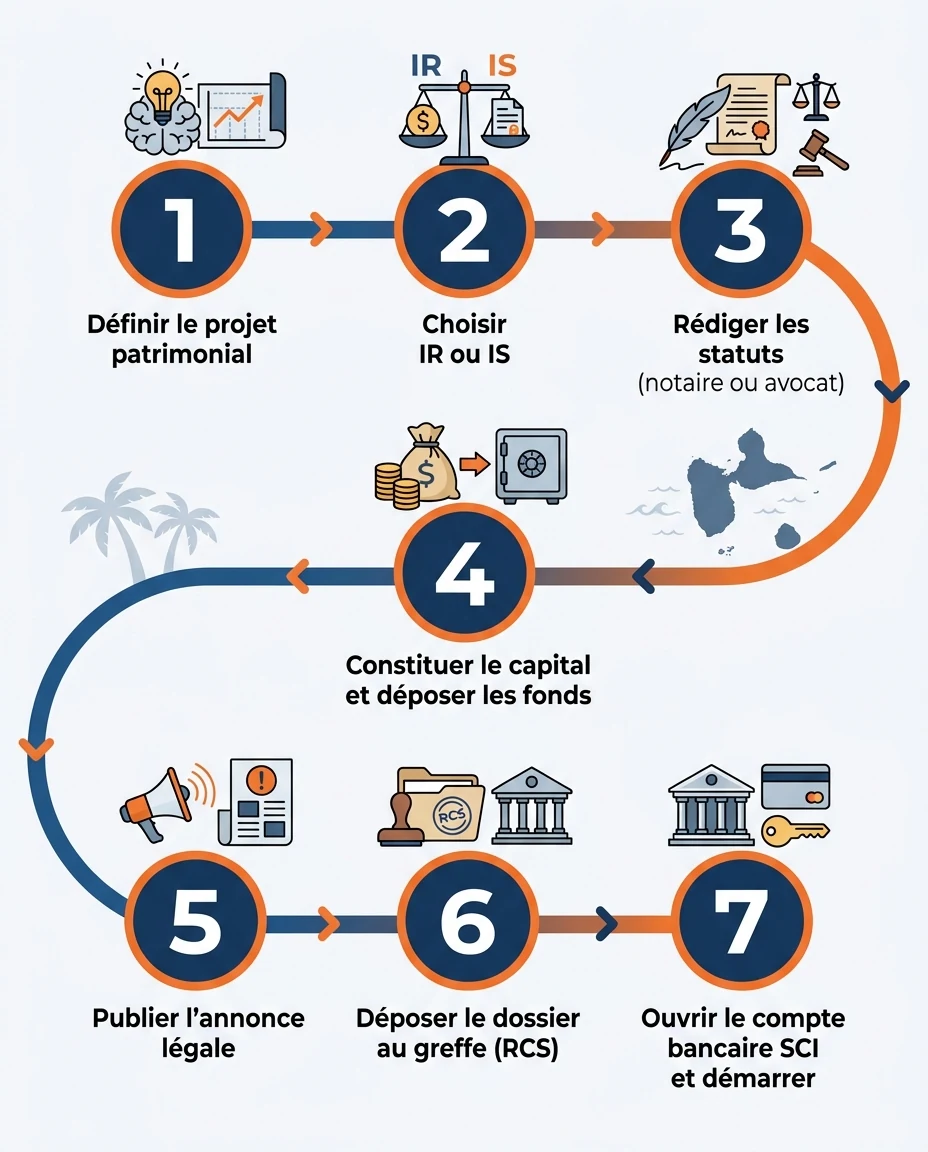 IR IS

1
Définir le projet patrimonial

2
Choisir IR ou IS

3
Rédiger les statuts
(notaire ou avocat)

4
Constituer le capital et déposer les fonds

RCS

5
Publier l'annonce légale

6
Déposer le dossier au greffe (RCS)

7
Ouvrir le compte bancaire SCI et démarrer